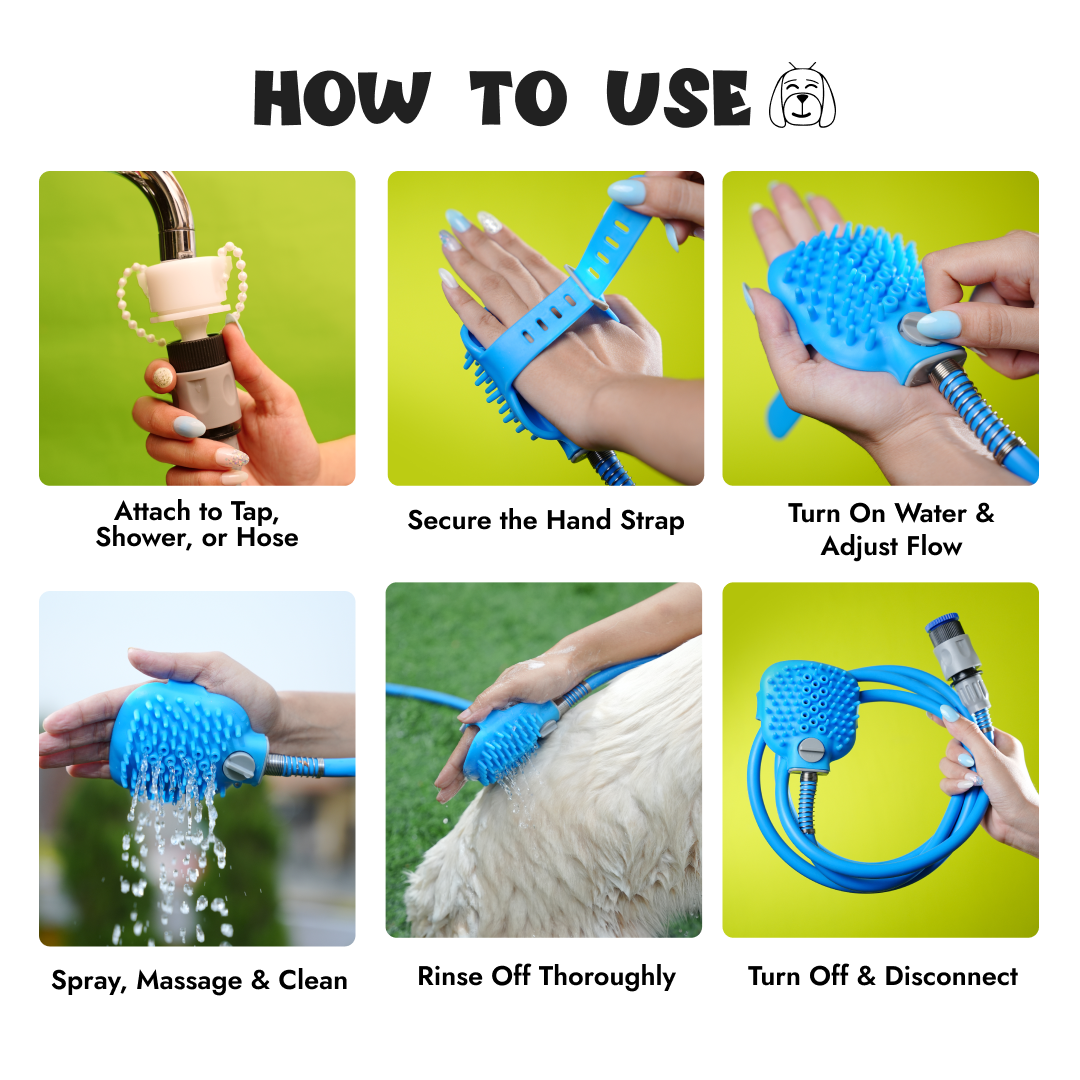 HOW TO USE

Attach to Tap, Shower, or Hose

Secure the Hand Strap

Turn On Water & Adjust Flow

Spray, Massage & Clean

Rinse Off Thoroughly

Turn Off & Disconnect